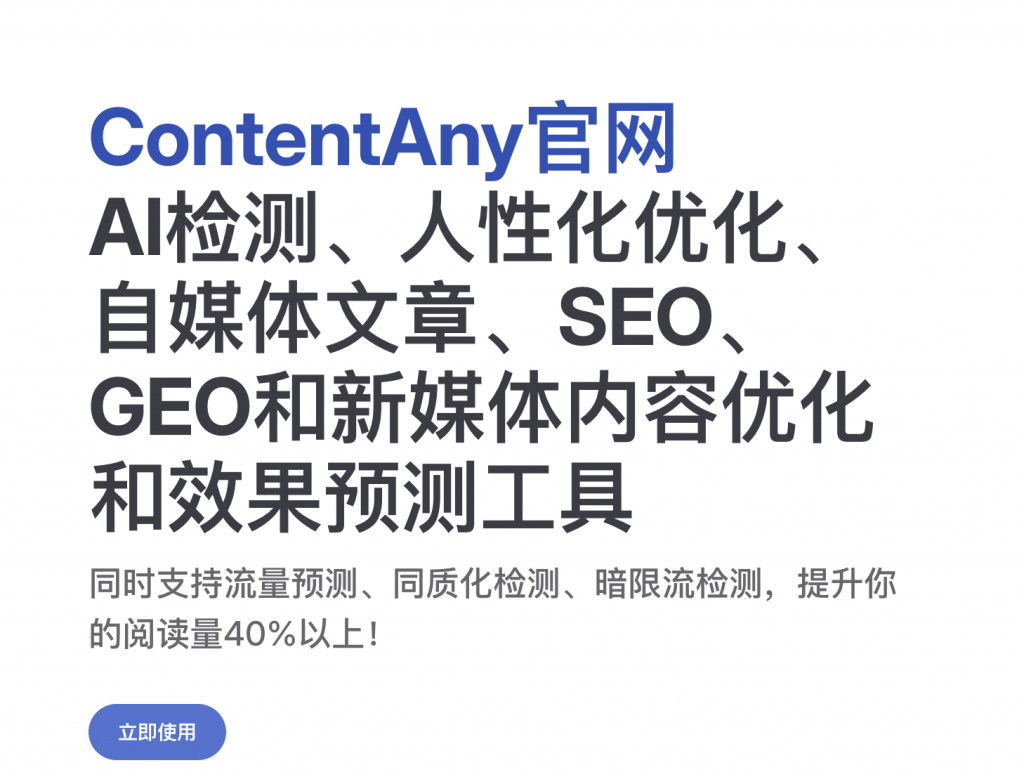 ContentAny官网
AI检测、人性化优化、自媒体文章、SEO、GEO和新媒体内容优化和效果预测工具

同时支持流量预测、同质化检测、暗限流检测，提升你的阅读量40%以上！

立即使用